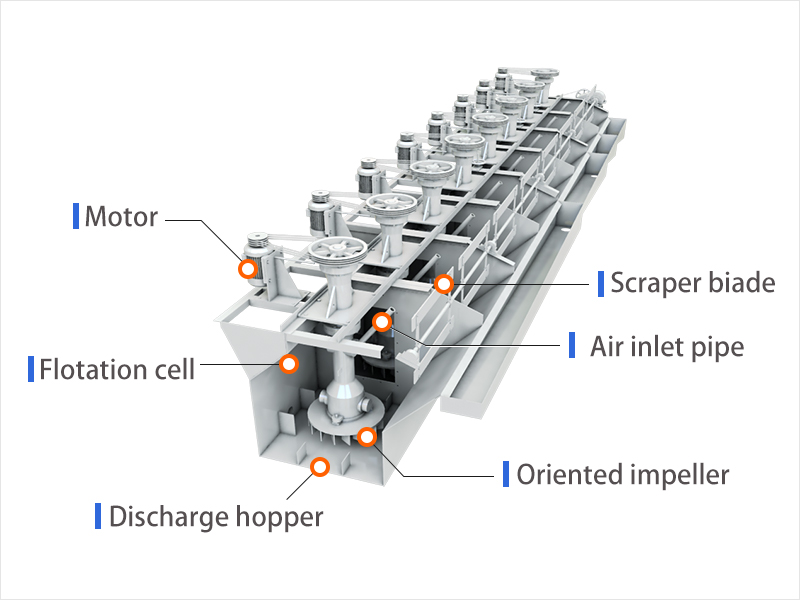 Motor

Scraper biade

Air inlet pipe

Flotation cell

Oriented impeller

Discharge hopper