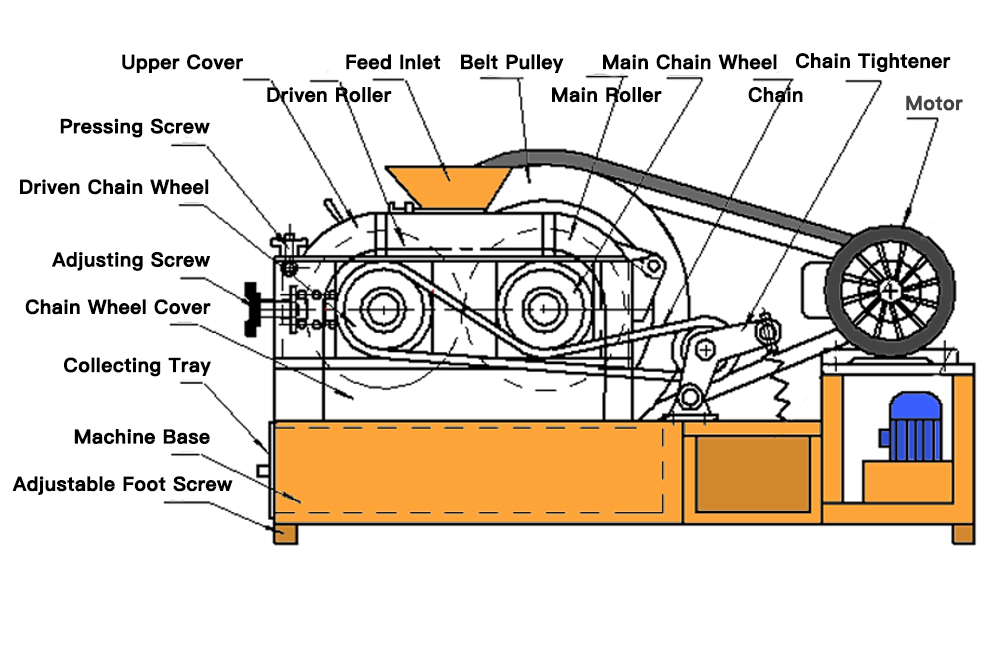 Upper Cover
Feed Inlet
Belt Pulley
Main Chain Wheel
Chain Tightener
Driven Roller
Main Roller
Chain
Motor
Pressing Screw
Driven Chain Wheel
Adjusting Screw
Chain Wheel Cover
Collecting Tray
Machine Base
Adjustable Foot Screw