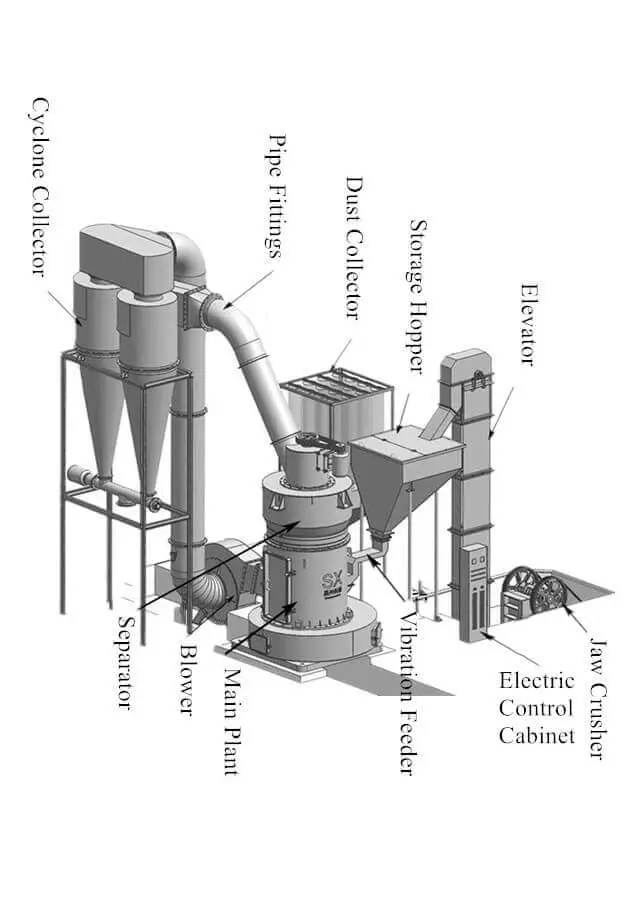 Cyclone Collector

Pipe Fittings

Dust Collector

Storage Hopper

Elevator

SX

Separator

Blower

Main Plant

Vibration Feeder

Electric Control Cabinet

Jaw Crusher