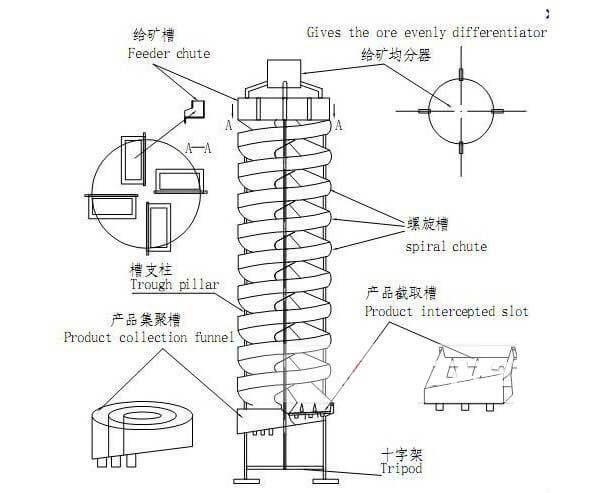 给矿槽
Feeder chute

Gives the ore evenly differentiator
给矿均分器

A
A
A—A

螺旋槽
spiral chute

槽支柱
Trough pillar

产品截取槽
Product intercepted slot

产品集聚槽
Product collection funnel

十字架
Tripod